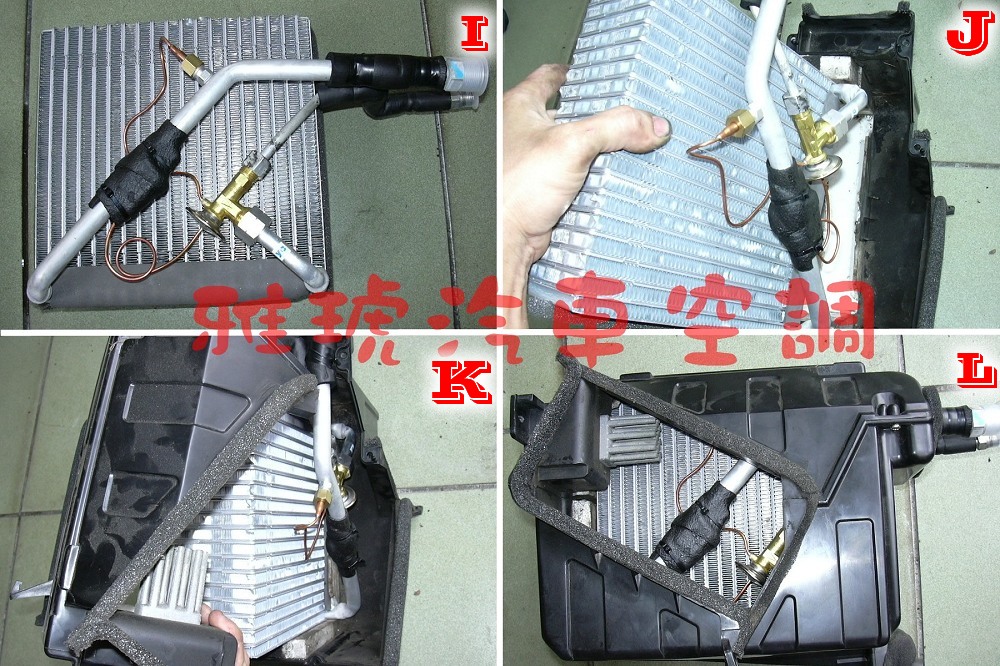 I
J
雅琥汽車空調
K
L